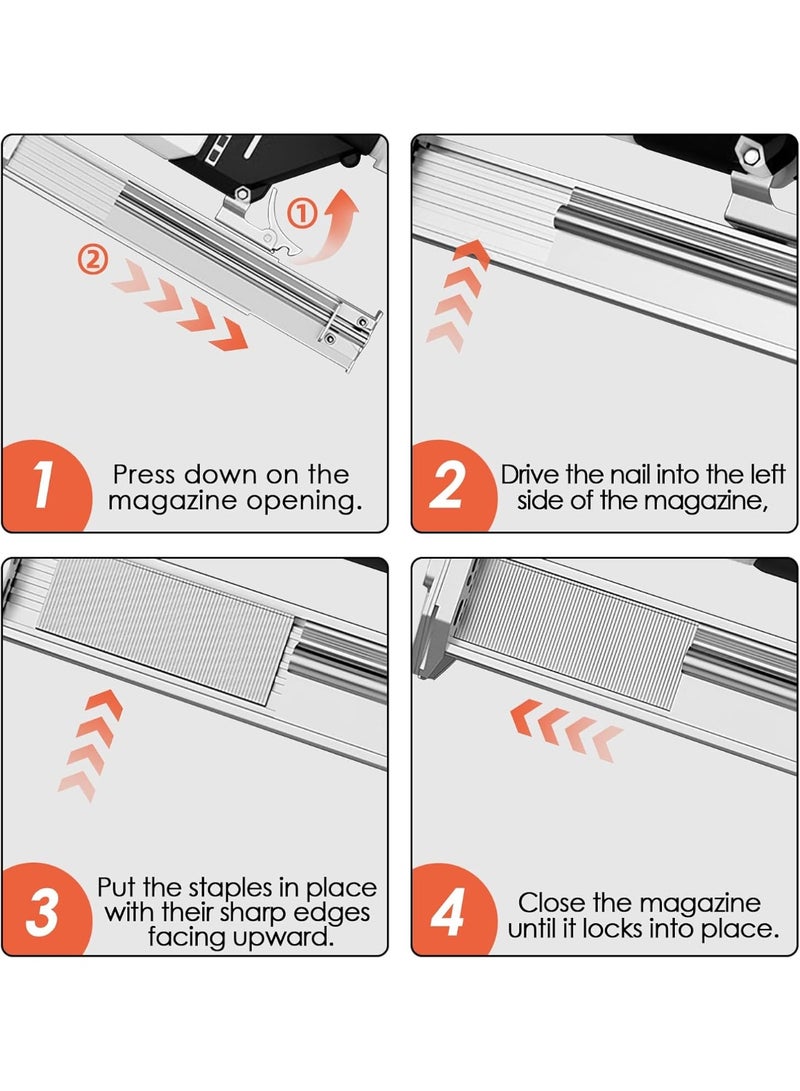 ①

②

1 Press down on the magazine opening.

2 Drive the nail into the left side of the magazine,

3 Put the staples in place with their sharp edges facing upward.

4 Close the magazine until it locks into place.